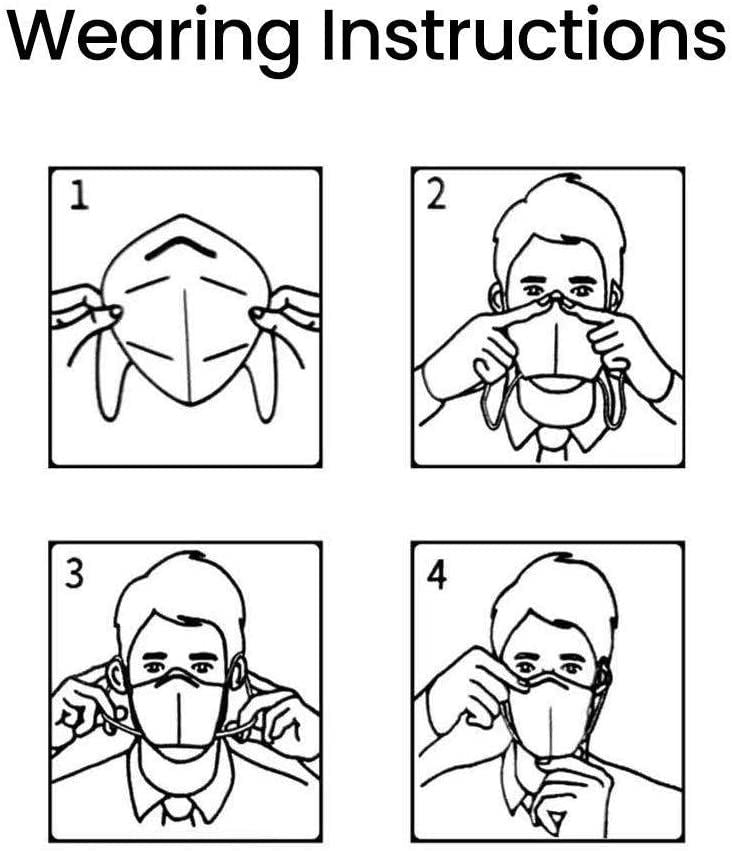 Wearing Instructions

1

2

3

4